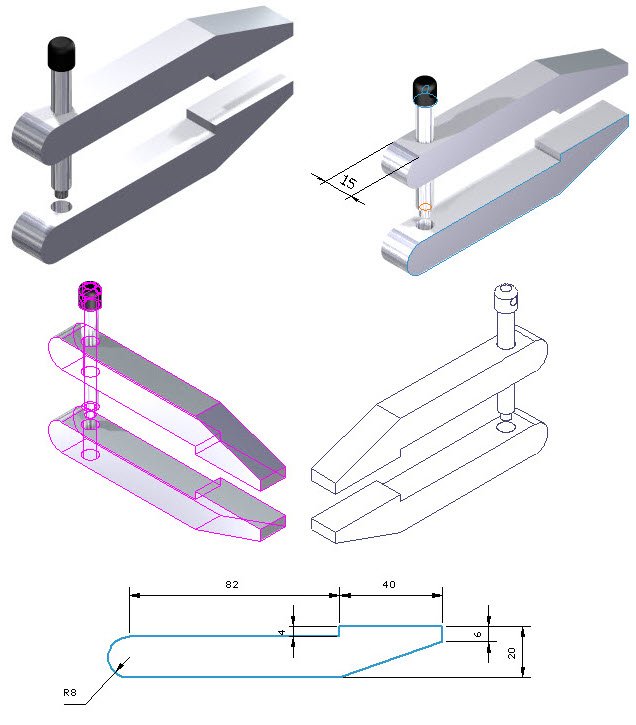 15

82

40

4

6

20

R8